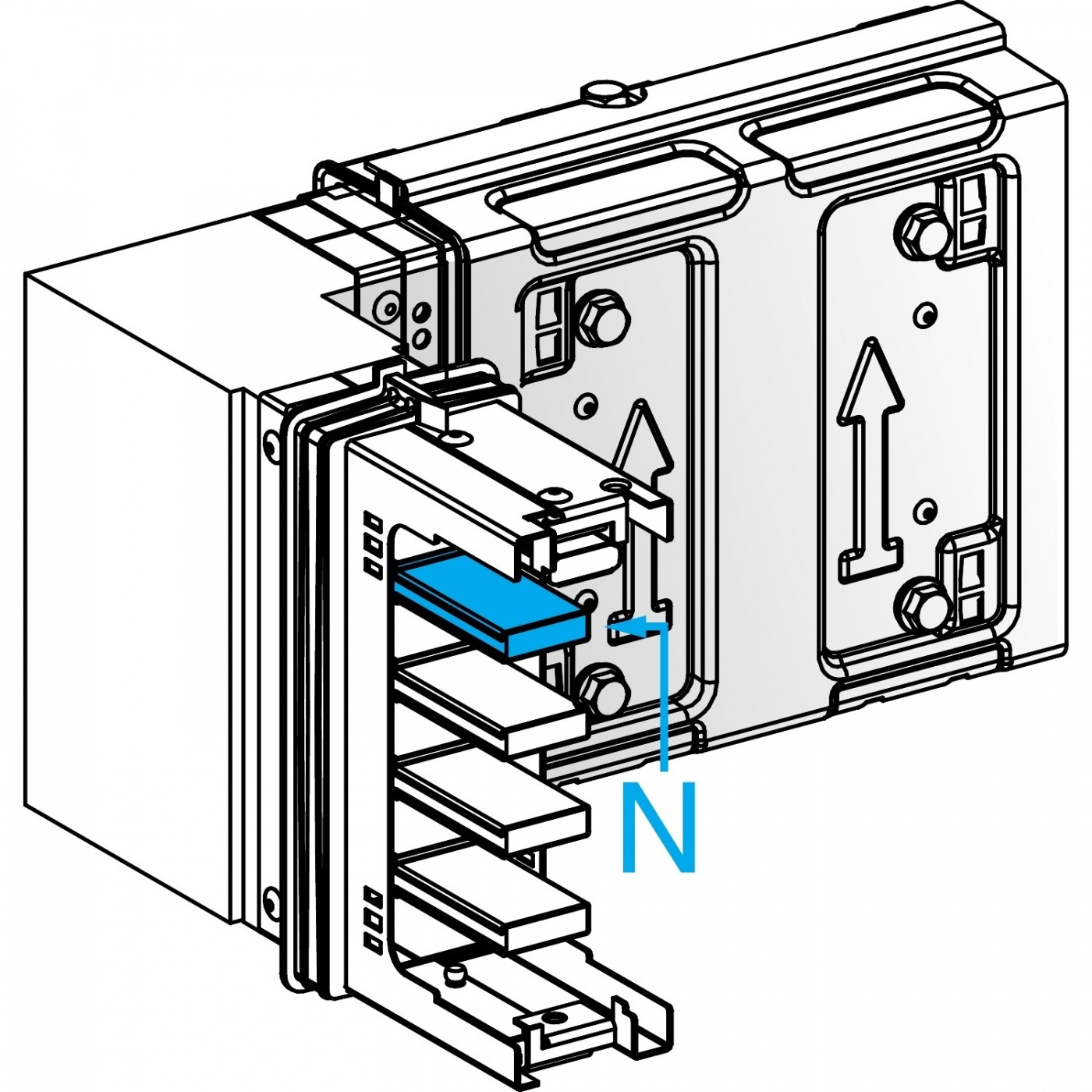 N