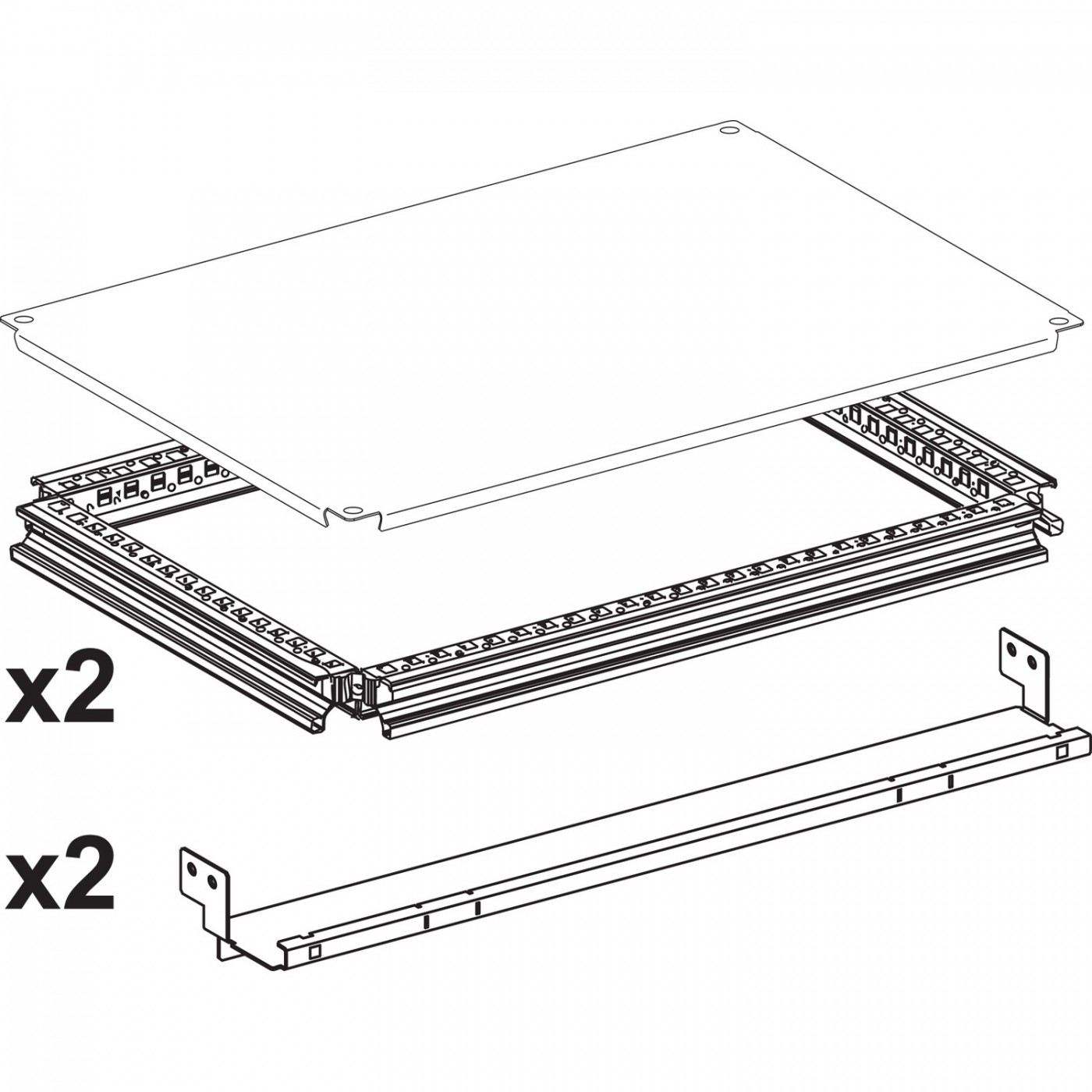 x2

x2